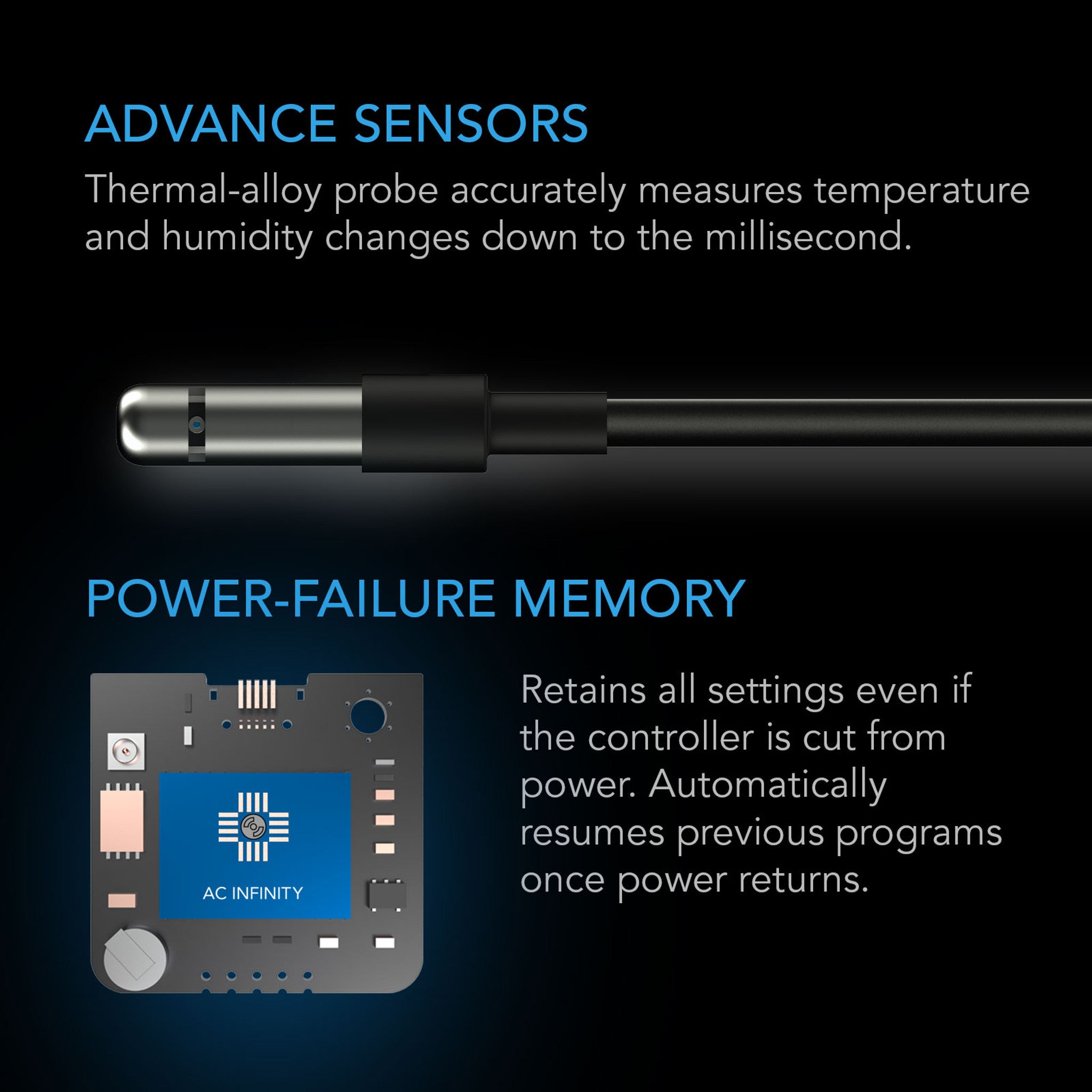 ADVANCE SENSORS

Thermal-alloy probe accurately measures temperature and humidity changes down to the millisecond.

POWER-FAILURE MEMORY

AC INFINITY

Retains all settings even if the controller is cut from power. Automatically resumes previous programs once power returns.