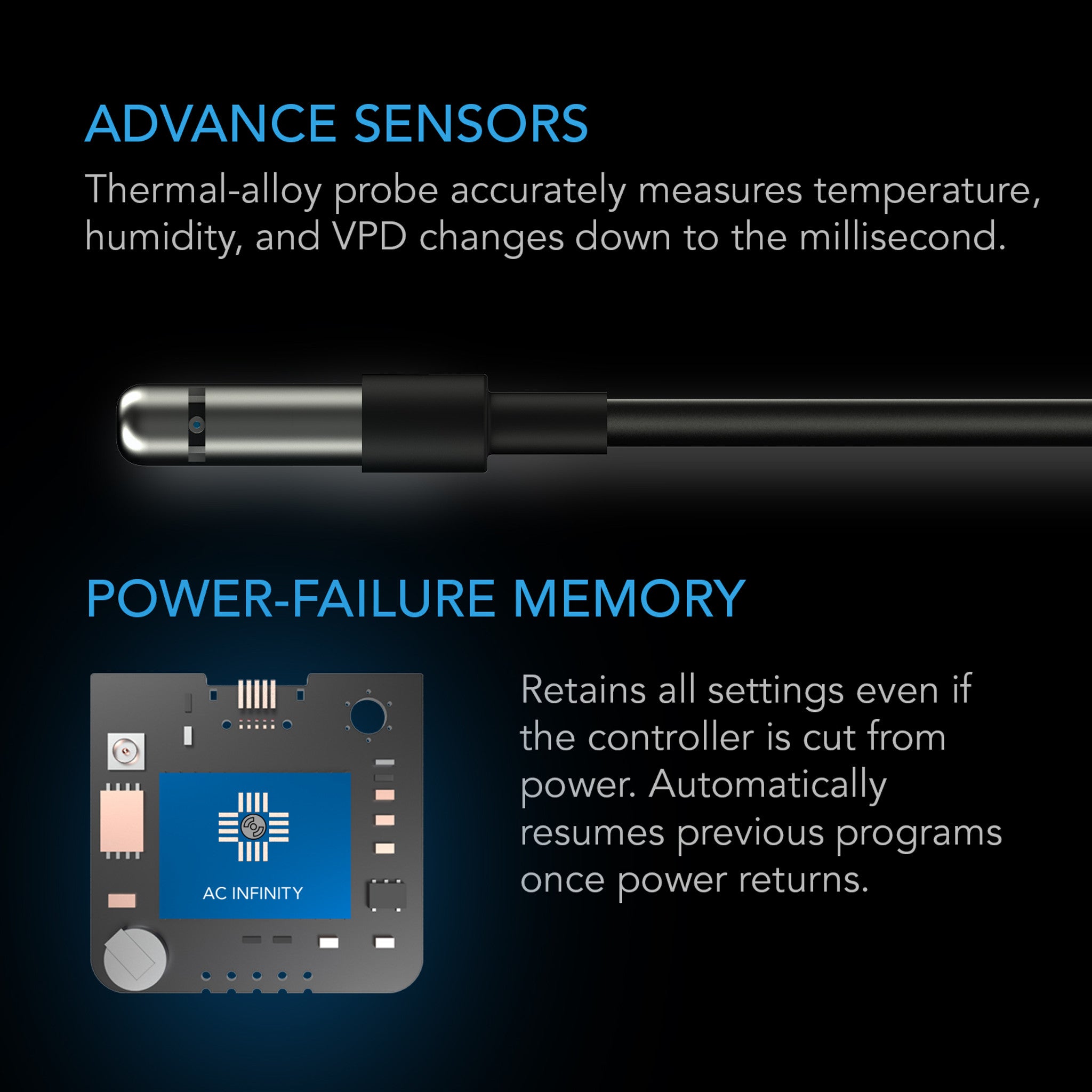 ADVANCE SENSORS

Thermal-alloy probe accurately measures temperature, humidity, and VPD changes down to the millisecond.

POWER-FAILURE MEMORY

AC INFINITY

Retains all settings even if the controller is cut from power. Automatically resumes previous programs once power returns.