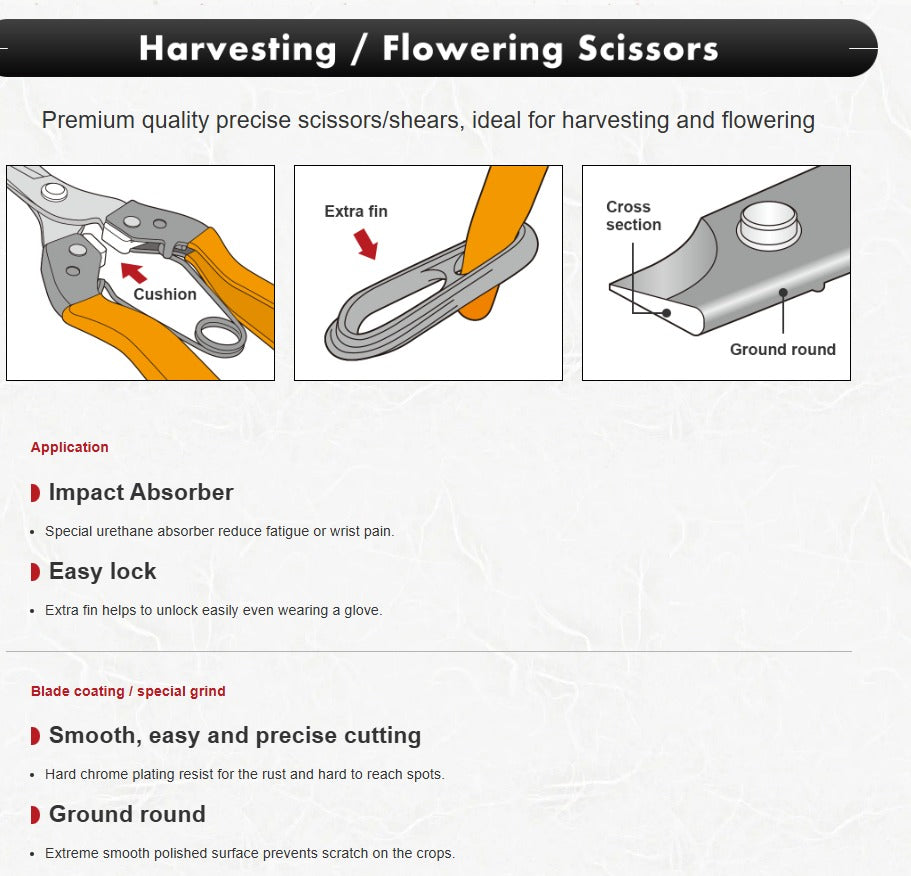 Harvesting / Flowering Scissors

Premium quality precise scissors/shears, ideal for harvesting and flowering

Cushion

Extra fin

Cross section

Ground round

Application

Impact Absorber

• Special urethane absorber reduce fatigue or wrist pain.

Easy lock

• Extra fin helps to unlock easily even wearing a glove.

Blade coating / special grind

Smooth, easy and precise cutting

• Hard chrome plating resist for the rust and hard to reach spots.

Ground round

• Extreme smooth polished surface prevents scratch on the crops.